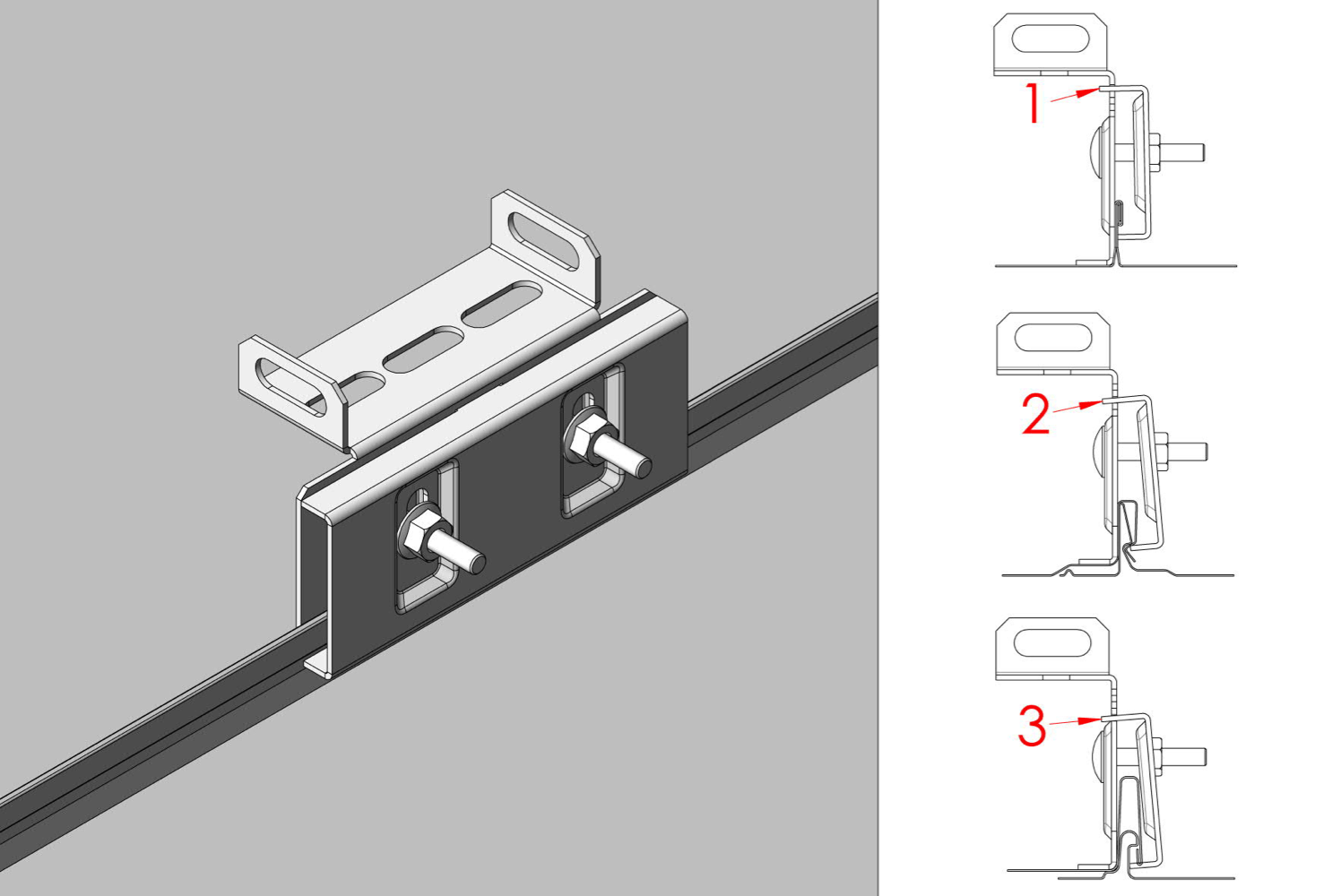 1

2

3